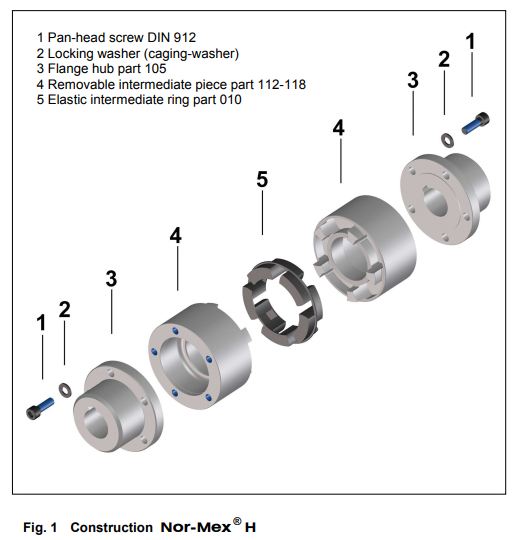 1 Pan-head screw DIN 912
2 Locking washer (caging-washer)
3 Flange hub part 105
4 Removable intermediate piece part 112-118
5 Elastic intermediate ring part 010

1
2
3
4
5
4
3
2
1

Fig. 1 Construction Nor-Mex® H